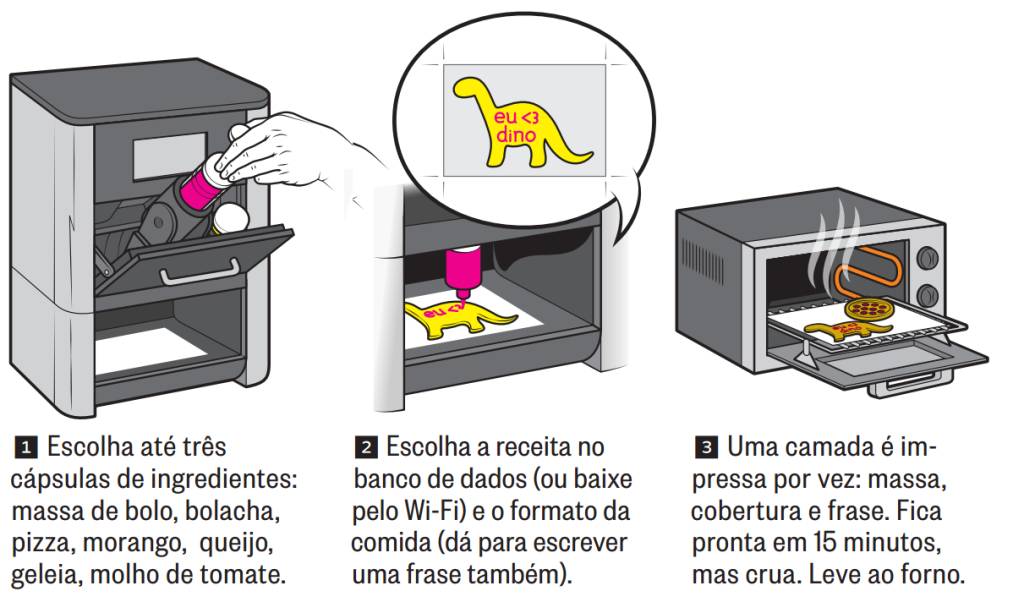 eu <3
dino

eu <3

1 Escolha até três cápsulas de ingredientes: massa de bolo, bolacha, pizza, morango, queijo, geleia, molho de tomate.

2 Escolha a receita no banco de dados (ou baixe pelo Wi-Fi) e o formato da comida (dá para escrever uma frase também).

3 Uma camada é impressa por vez: massa, cobertura e frase. Fica pronta em 15 minutos, mas crua. Leve ao forno.