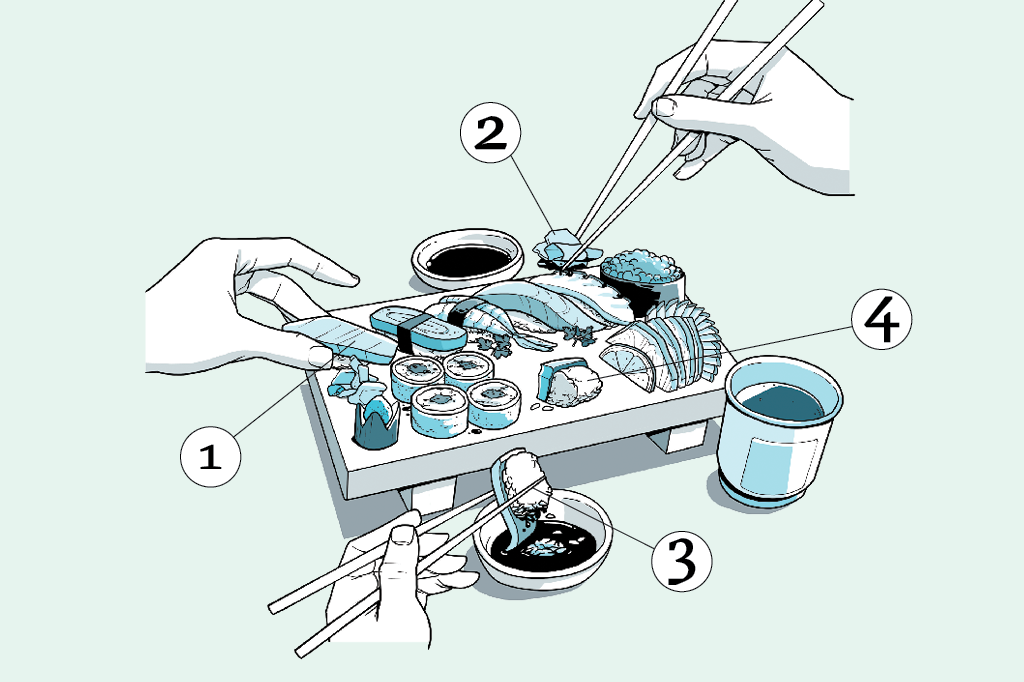 2
4
1
3