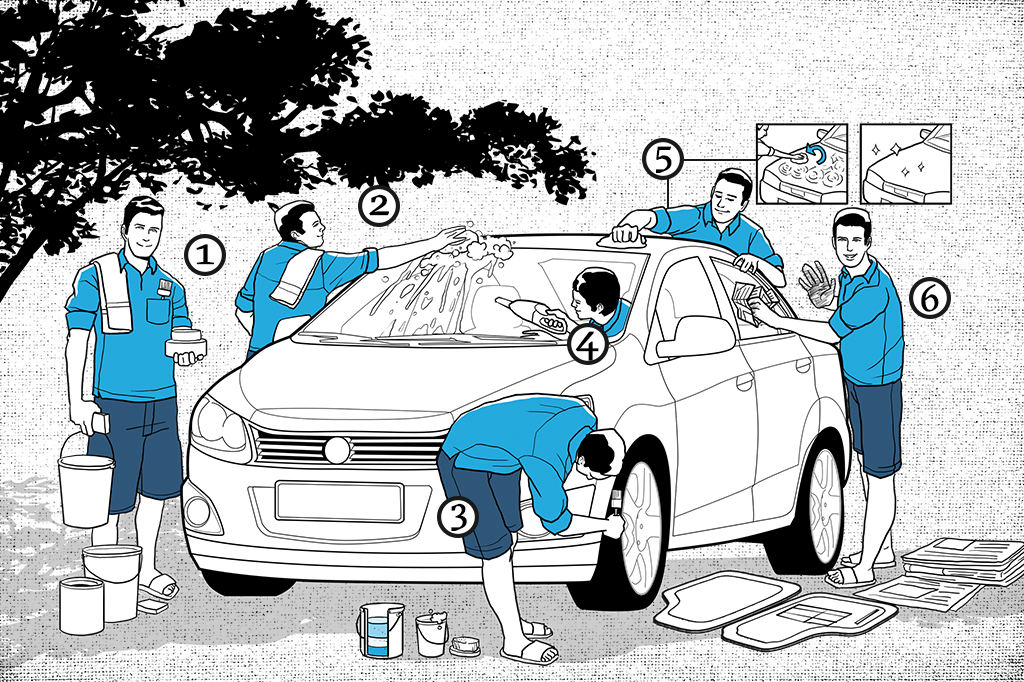 1
2
3
4
5
6