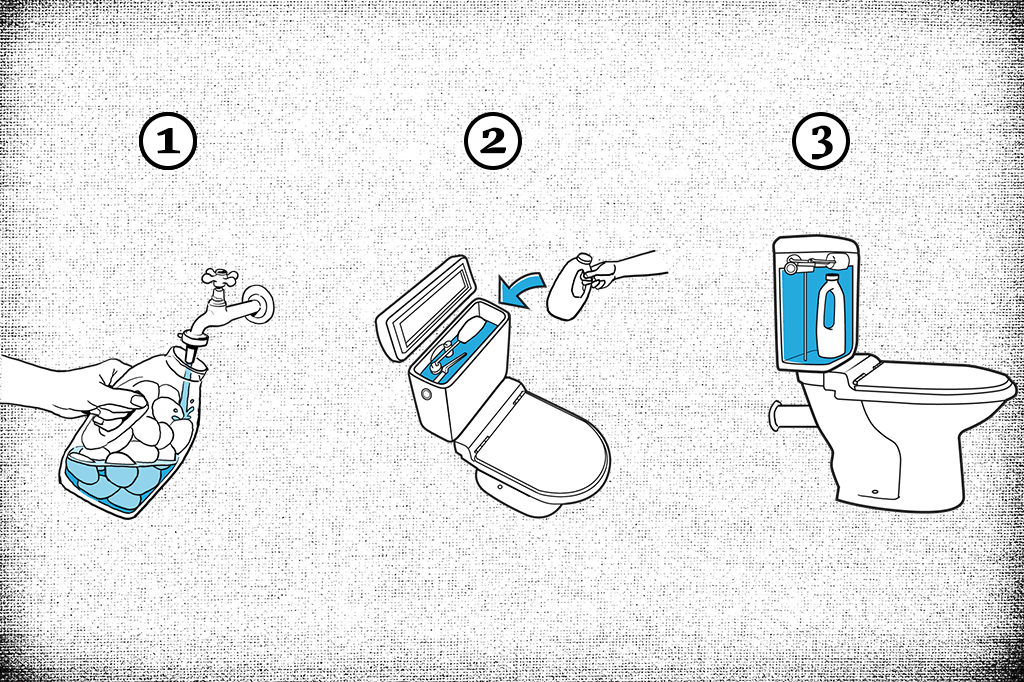 1

2

3