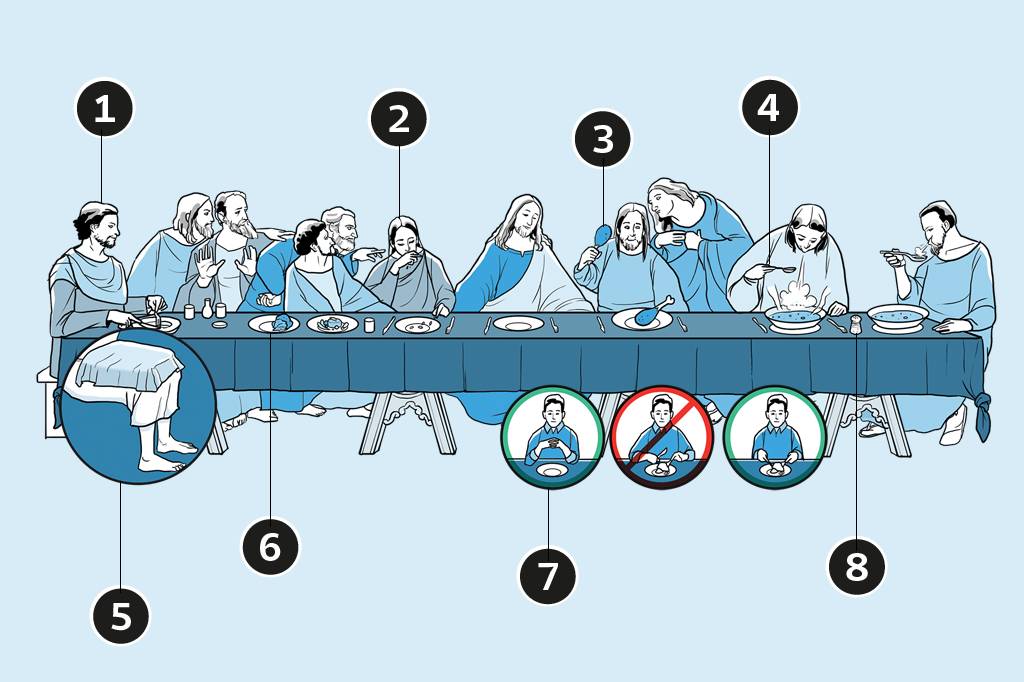 1
2
3
4
5
6
7
8