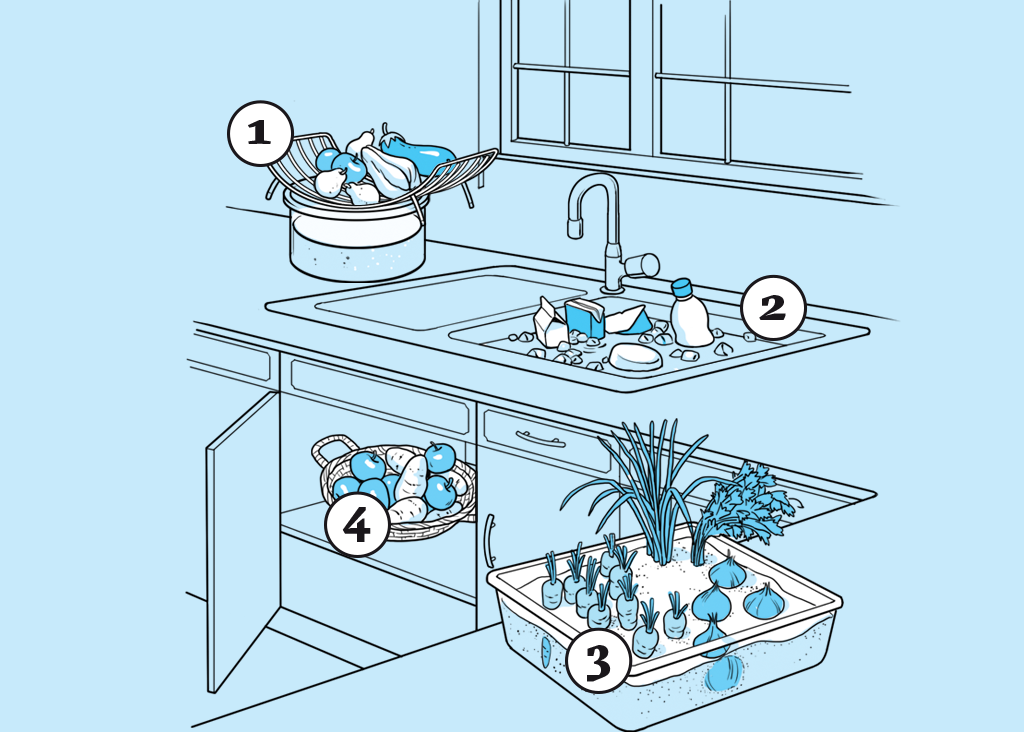 1
2
4
3