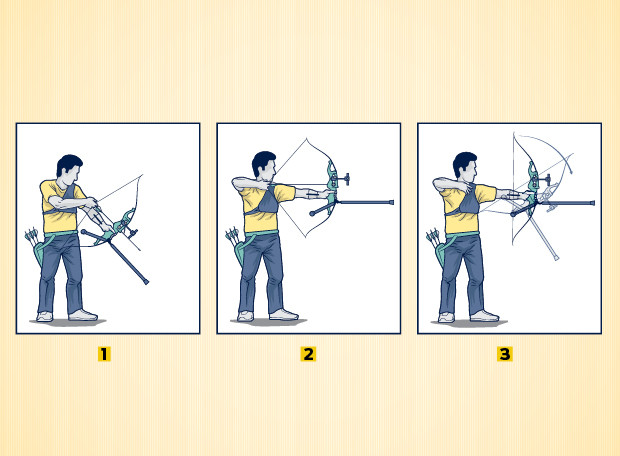 1

2

3