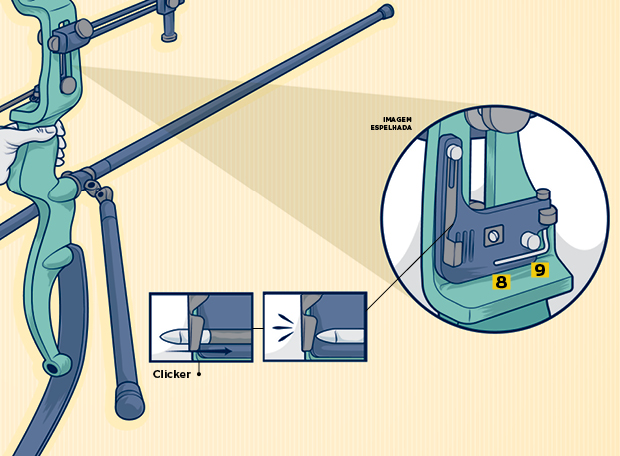 IMAGEM ESPELHADA

8

9

Clicker