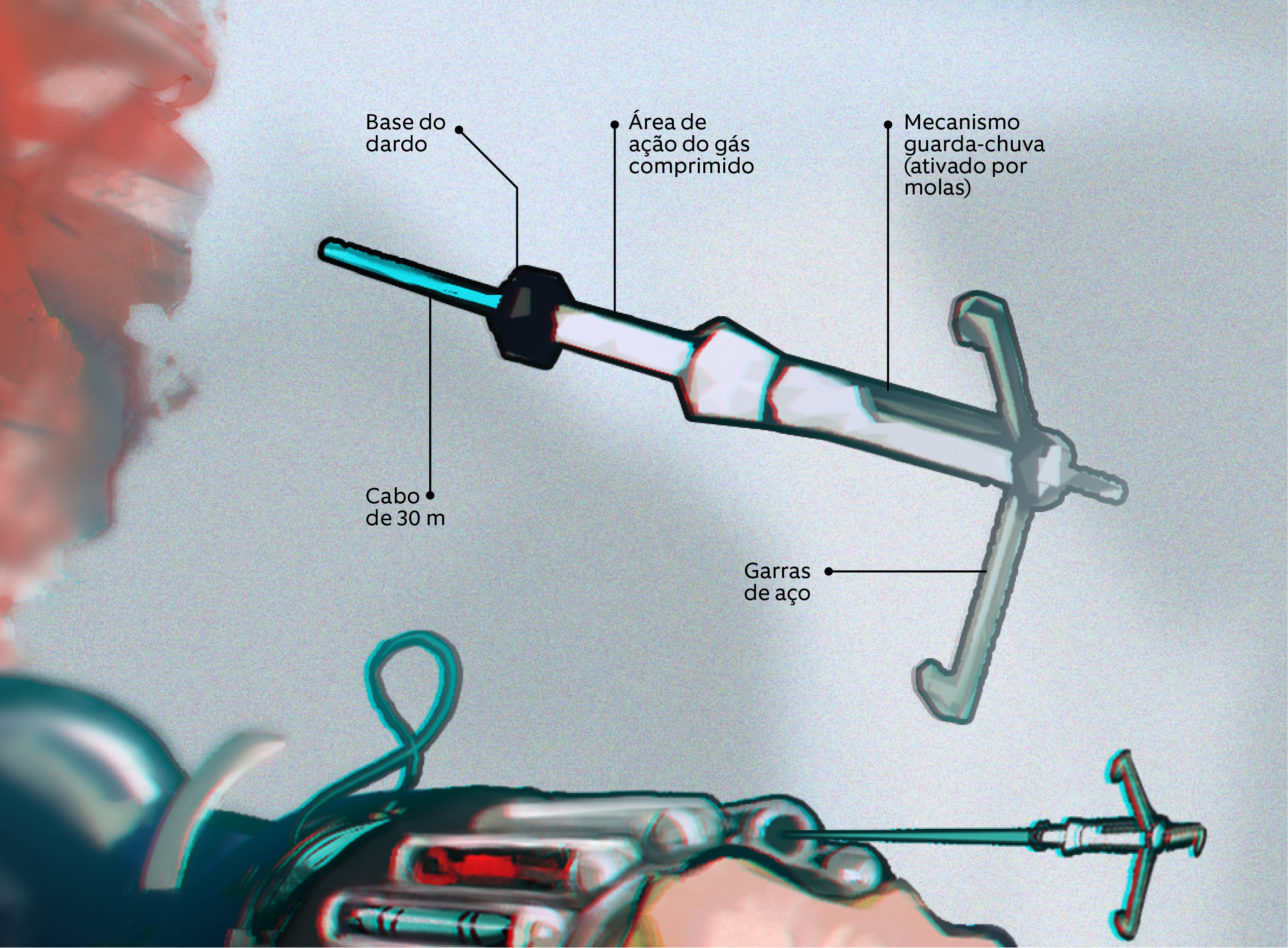 Base do dardo

Área de ação do gás comprimido

Mecanismo guarda-chuva (ativado por molas)

Cabo de 30 m

Garras de aço