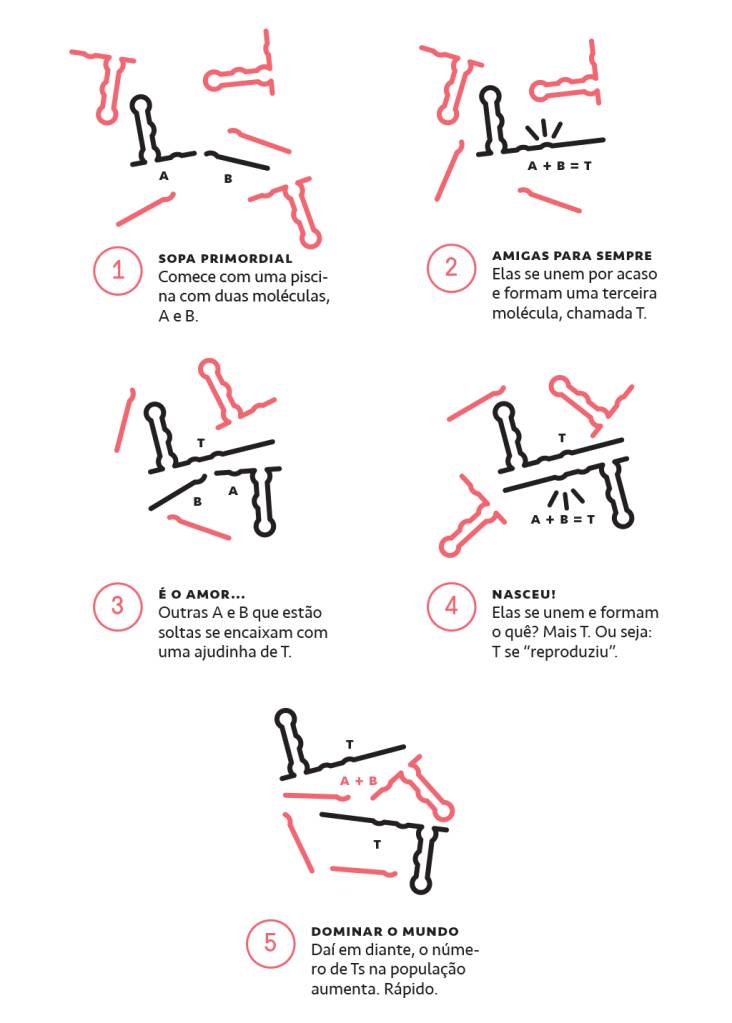 A B

1 SOPA PRIMORDIAL
Comece com uma piscina com duas moléculas, A e B.

A + B = T

2 AMIGAS PARA SEMPRE
Elas se unem por acaso e formam uma terceira molécula, chamada T.

T
B A

3 É O AMOR...
Outras A e B que estão soltas se encaixam com uma ajudinha de T.

T
A + B = T

4 NASCEU!
Elas se unem e formam o quê? Mais T. Ou seja: T se "reproduziu".

T
A + B
T

5 DOMINAR O MUNDO
Daí em diante, o número de Ts na população aumenta. Rápido.