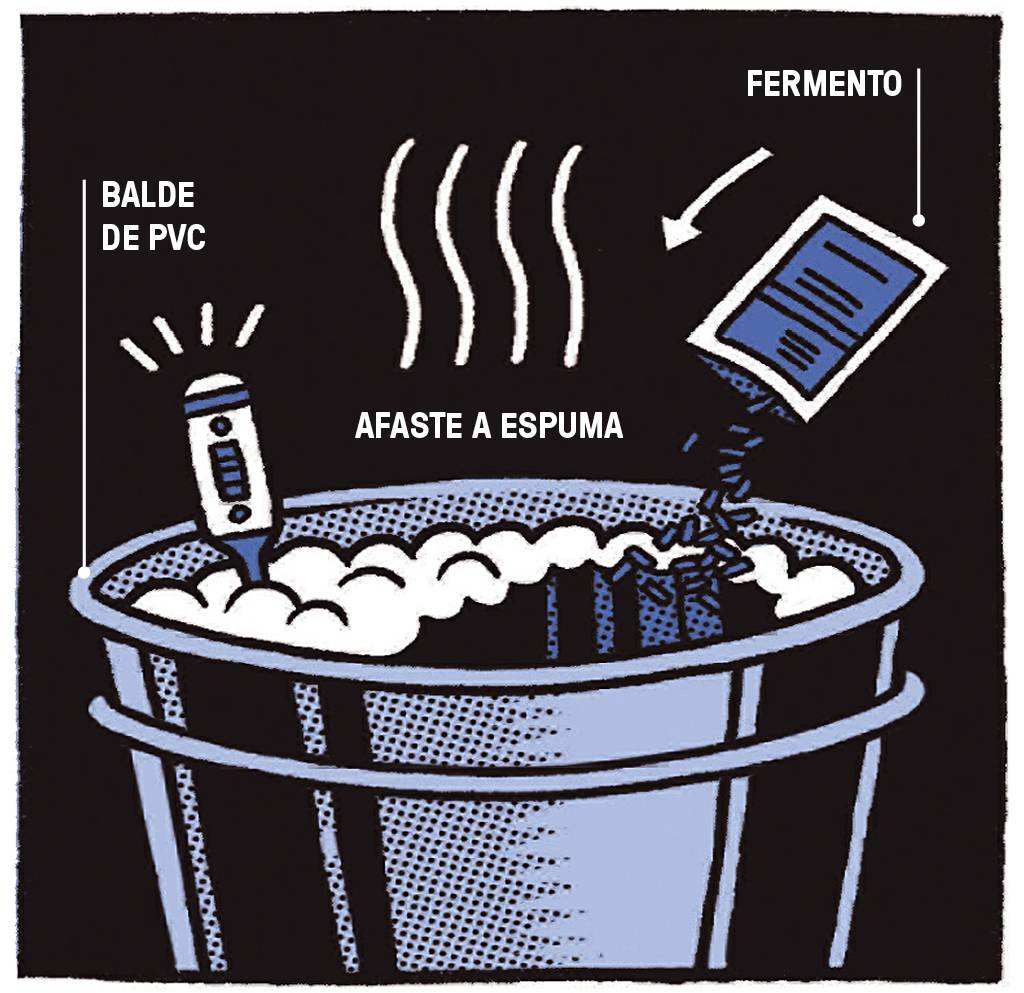 FERMENTO

BALDE DE PVC

AFASTE A ESPUMA