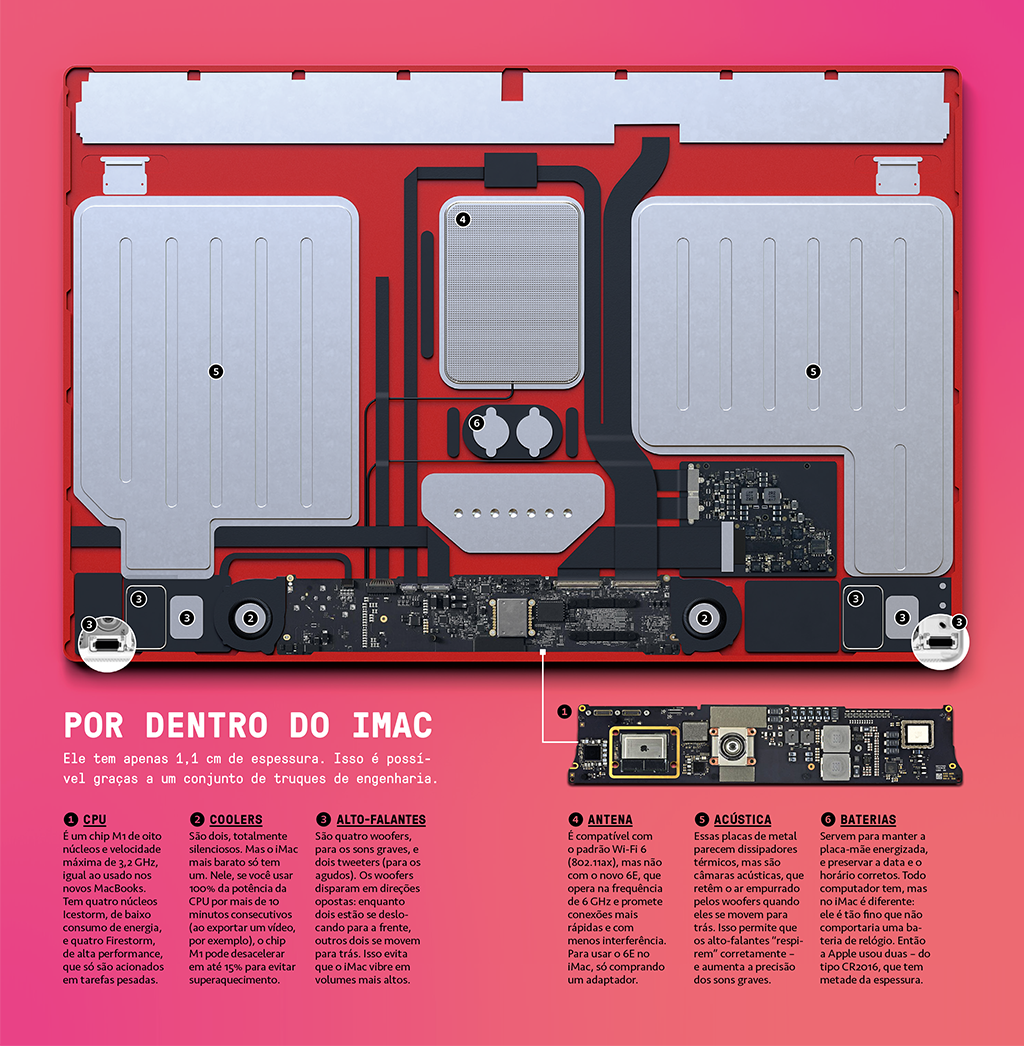 4

5

5

6

3

3

2

2

3

3

3

3

1

POR DENTRO DO IMAC

Ele tem apenas 1,1 cm de espessura. Isso é possível graças a um conjunto de truques de engenharia.

1 CPU
É um chip M1 de oito núcleos e velocidade máxima de 3,2 GHz, igual ao usado nos novos MacBooks. Tem quatro núcleos Icestorm, de baixo consumo de energia, e quatro Firestorm, de alta performance, que só são acionados em tarefas pesadas.

2 COOLERS
São dois, totalmente silenciosos. Mas o iMac mais barato só tem um. Nele, se você usar 100% da potência da CPU por mais de 10 minutos consecutivos (ao exportar um vídeo, por exemplo), o chip M1 pode desacelerar em até 15% para evitar superaquecimento.

3 ALTO-FALANTES
São quatro woofers, para os sons graves, e dois tweeters (para os agudos). Os woofers disparam em direções opostas: enquanto dois estão se deslocando para a frente, outros dois se movem para trás. Isso evita que o iMac vibre em volumes mais altos.

4 ANTENA
É compatível com o padrão Wi-Fi 6 (802.11ax), mas não com o novo 6E, que opera na frequência de 6 GHz e promete conexões mais rápidas e com menos interferência. Para usar o 6E no iMac, só comprando um adaptador.

5 ACÚSTICA
Essas placas de metal parecem dissipadores térmicos, mas são câmaras acústicas, que retêm o ar empurrado pelos woofers quando eles se movem para trás. Isso permite que os alto-falantes "respirem" corretamente – e aumenta a precisão dos sons graves.

6 BATERIAS
Servem para manter a placa-mãe energizada, e preservar a data e o horário corretos. Todo computador tem, mas no iMac é diferente: ele é tão fino que não comportaria uma bateria de relógio. Então a Apple usou duas – do tipo CR2016, que tem metade da espessura.